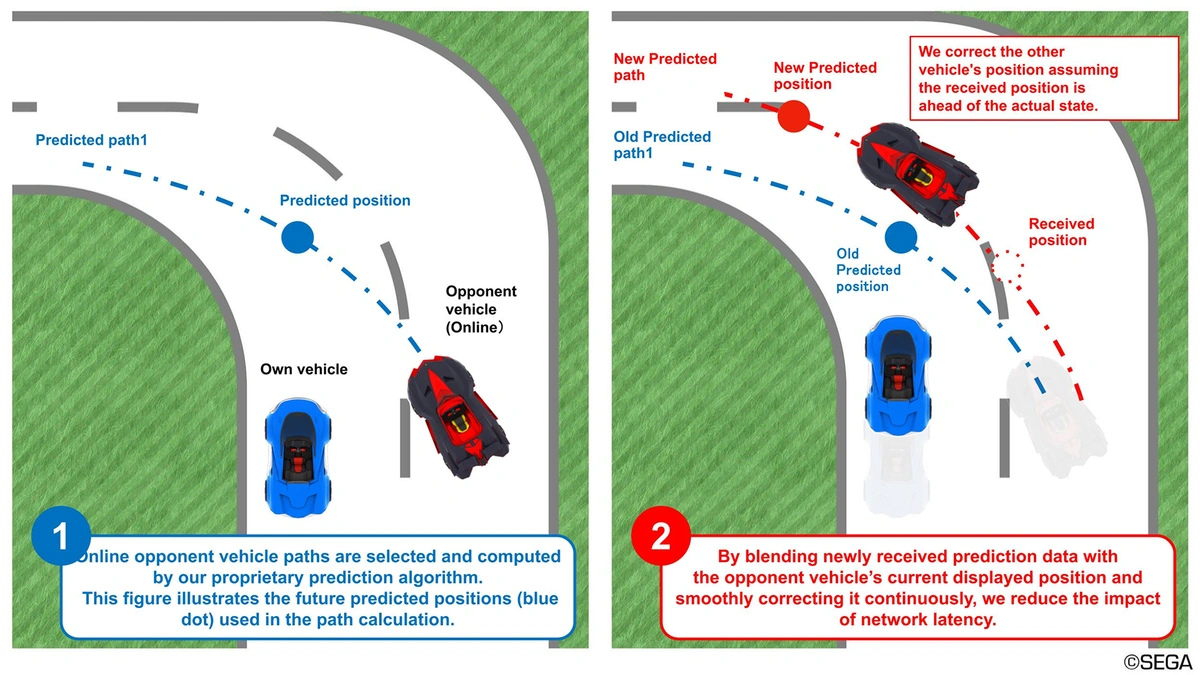 Predicted path1

Predicted position

Opponent vehicle (Online)

Own vehicle

1

Online opponent vehicle paths are selected and computed by our proprietary prediction algorithm.
This figure illustrates the future predicted positions (blue dot) used in the path calculation.

New Predicted path

New Predicted position

We correct the other vehicle's position assuming the received position is ahead of the actual state.

Old Predicted path1

Old Predicted position

Received position

2

By blending newly received prediction data with the opponent vehicle's current displayed position and smoothly correcting it continuously, we reduce the impact of network latency.

©SEGA